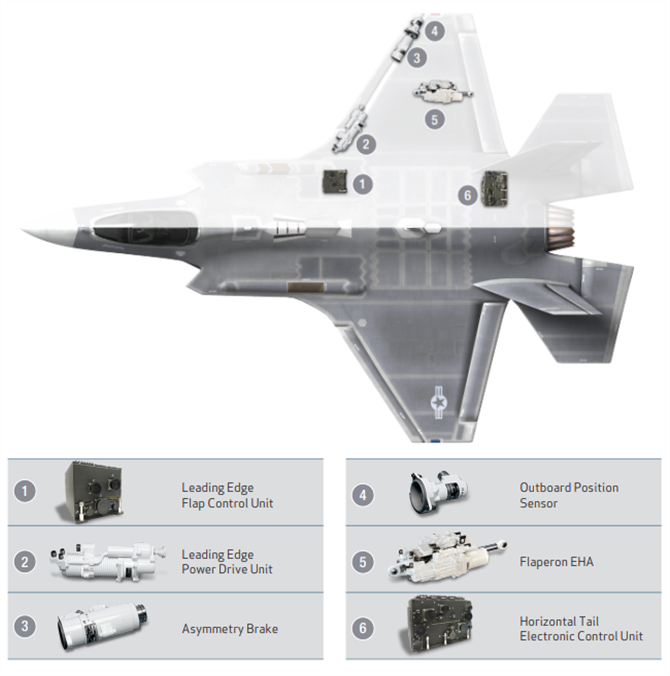 4
3
5
2
1
6

1 Leading Edge Flap Control Unit

2 Leading Edge Power Drive Unit

3 Asymmetry Brake

4 Outboard Position Sensor

5 Flaperon EHA

6 Horizontal Tail Electronic Control Unit